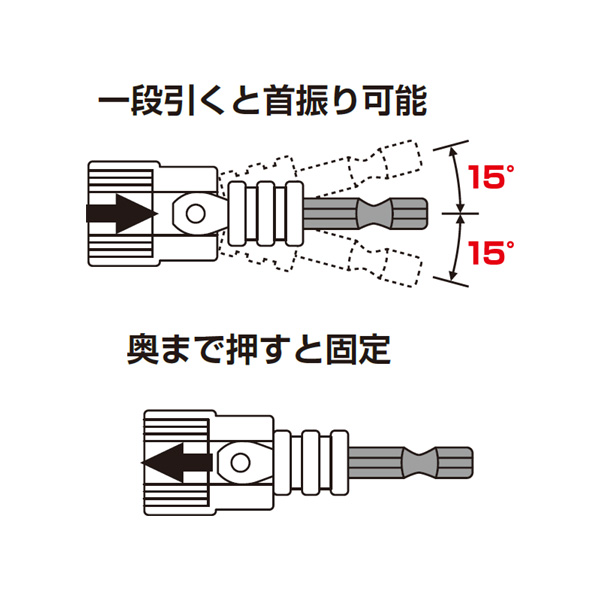 一段引くと首振り可能

15°

15°

奥まで押すと固定