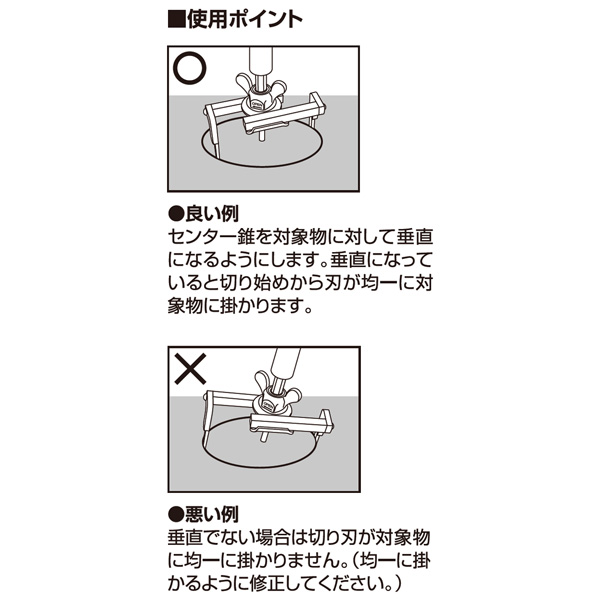 ■使用ポイント

○

●良い例
センター錐を対象物に対して垂直になるようにします。垂直になっていると切り始めから刃が均一に対象物に掛かります。

×

●悪い例
垂直でない場合は切り刃が対象物に均一に掛かりません。（均一に掛かるように修正してください。）