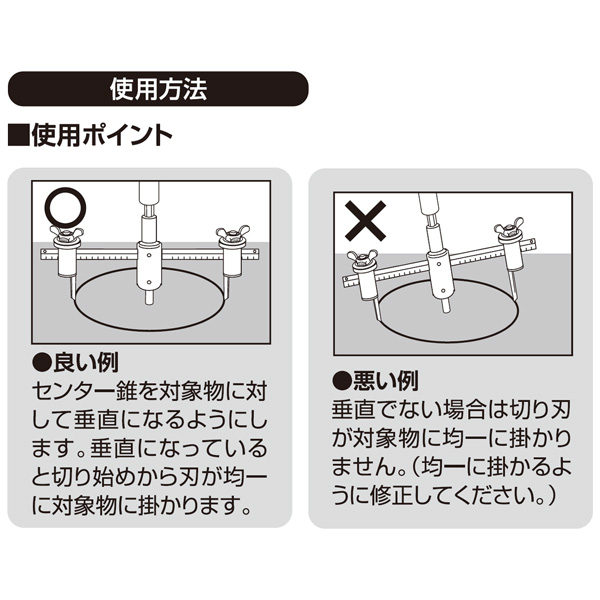 使用方法

■使用ポイント

○

●良い例
センター錐を対象物に対して垂直になるようにします。垂直になっていると切り始めから刃が均一に対象物に掛かります。

×

●悪い例
垂直でない場合は切り刃が対象物に均一に掛かりません。(均一に掛かるように修正してください。)