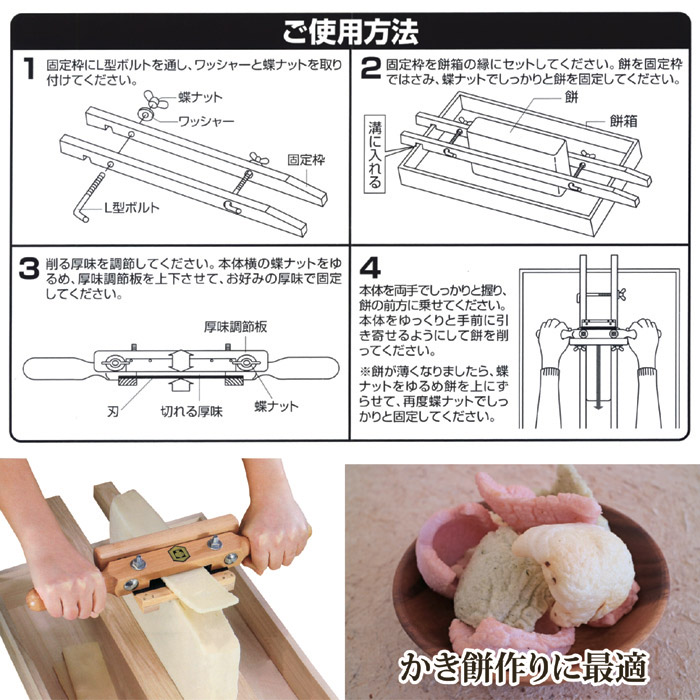 ご使用方法

1 固定枠にL型ボルトを通し、ワッシャーと蝶ナットを取り付けてください。

蝶ナット
ワッシャー
固定枠
L型ボルト

2 固定枠を餅箱の縁にセットしてください。餅を固定枠ではさみ、蝶ナットでしっかりと餅を固定してください。

餅
餅箱
溝に入れる

3 削る厚味を調節してください。本体横の蝶ナットをゆるめ、厚味調節板を上下させて、お好みの厚味で固定してください。

厚味調節板
刃
切れる厚味
蝶ナット

4
本体を両手でしっかりと握り、餅の前方に乗せてください。本体をゆっくりと手前に引き寄せるようにして餅を削ってください。

※餅が薄くなりましたら、蝶ナットをゆるめ餅を上にずらせて、再度蝶ナットでしっかりと固定してください。

かき餅作りに最適