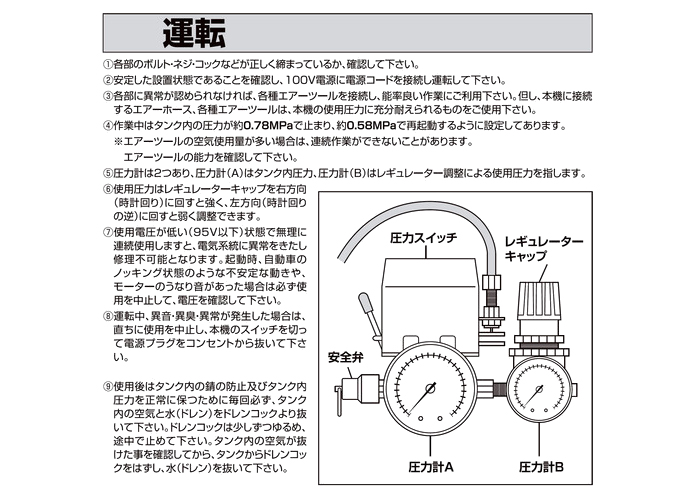 運転

①各部のボルト・ネジ・コックなどが正しく締まっているか、確認して下さい。

②安定した設置状態であることを確認し、100V電源に電源コードを接続し運転して下さい。

③各部に異常が認められなければ、各種エアーツールを接続し、能率良い作業にご利用下さい。但し、本機に接続するエアーホース、各種エアーツールは、本機の使用圧力に充分耐えられるものをご使用下さい。

④作業中はタンク内の圧力が約0.78MPaで止まり、約0.58MPaで再起動するように設定してあります。
※エアーツールの空気使用量が多い場合は、連続作業ができないことがあります。
エアーツールの能力を確認して下さい。

⑤圧力計は2つあり、圧力計(A)はタンク内圧力、圧力計(B)はレギュレーター調整による使用圧力を指します。

⑥使用圧力はレギュレーターキャップを右方向(時計回り)に回すと強く、左方向(時計回りの逆)に回すと弱く調整できます。

⑦使用電圧が低い(95V以下)状態で無理に連続使用しますと、電気系統に異常をきたし修理不可能となります。起動時、自動車のノッキング状態のような不安定な動きや、モーターのうなり音があった場合は必ず使用を中止して、電圧を確認して下さい。

⑧運転中、異音・異臭・異常が発生した場合は、直ちに使用を中止し、本機のスイッチを切って電源プラグをコンセントから抜いて下さい。

⑨使用後はタンク内の錆の防止及びタンク内圧力を正常に保つために毎回必ず、タンク内の空気と水(ドレン)をドレンコックより抜いて下さい。ドレンコックは少しずつゆるめ、途中で止めて下さい。タンク内の空気が抜けた事を確認してから、タンクからドレンコックをはずし、水(ドレン)を抜いて下さい。

圧力スイッチ
レギュレーターキャップ
安全弁
圧力計A
圧力計B