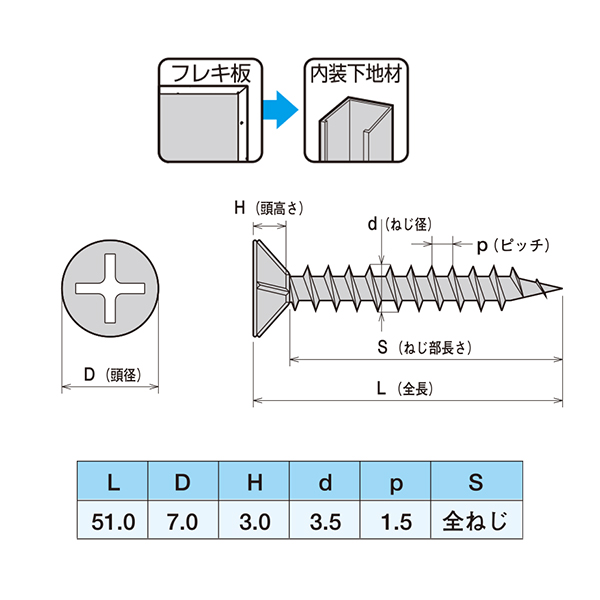 フレキ板

内装下地材

H（頭高さ）

d（ねじ径）

p（ピッチ）

S（ねじ部長さ）

L（全長）

D（頭径）

| L | D | H | d | p | S |
|---|---|---|---|---|---|
| 51.0 | 7.0 | 3.0 | 3.5 | 1.5 | 全ねじ |