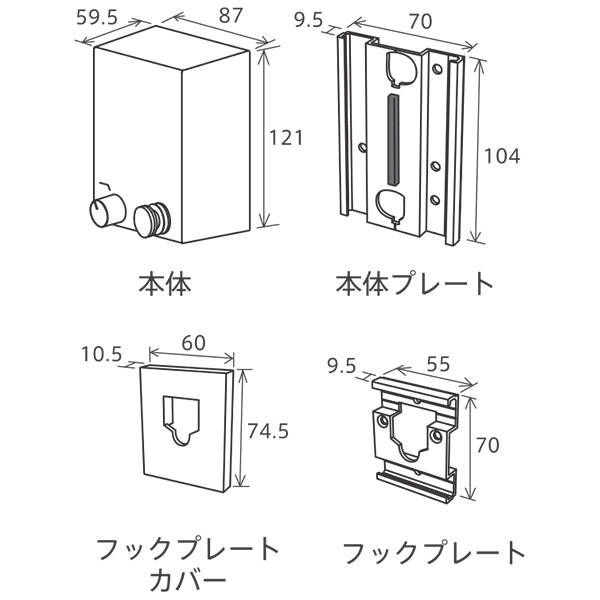 59.5
87
121
本体

9.5
70
104
本体プレート

10.5
60
74.5
フックプレート
カバー

9.5
55
70
フックプレート