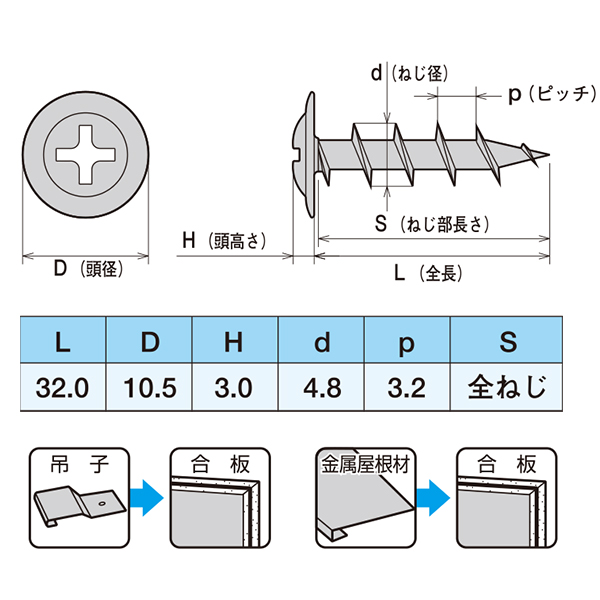 d（ねじ径）

p（ピッチ）

S（ねじ部長さ）

H（頭高さ）

D（頭径）

L（全長）

| L | D | H | d | p | S |
|---|---|---|---|---|---|
| 32.0 | 10.5 | 3.0 | 4.8 | 3.2 | 全ねじ |

吊　子

合　板

金属屋根材

合　板