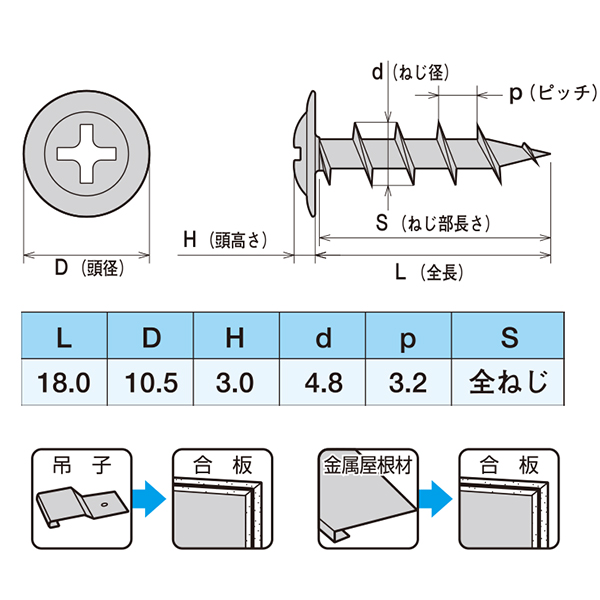 d（ねじ径）

p（ピッチ）

S（ねじ部長さ）

H（頭高さ）

D（頭径）

L（全長）

| L | D | H | d | p | S |
|---|---|---|---|---|---|
| 18.0 | 10.5 | 3.0 | 4.8 | 3.2 | 全ねじ |

吊　子

合　板

金属屋根材

合　板