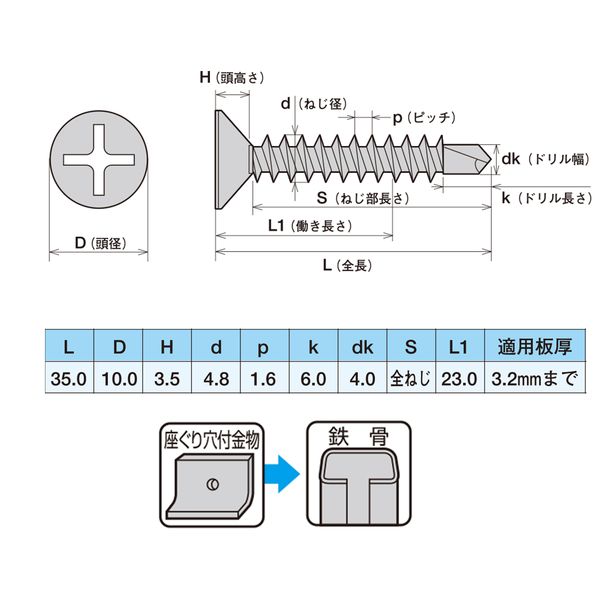 H（頭高さ）

d（ねじ径）

p（ピッチ）

dk（ドリル幅）

k（ドリル長さ）

S（ねじ部長さ）

L1（働き長さ）

L（全長）

D（頭径）

| L | D | H | d | p | k | dk | S | L1 | 適用板厚 |
|---|---|---|---|---|---|---|---|---|---|
| 35.0 | 10.0 | 3.5 | 4.8 | 1.6 | 6.0 | 4.0 | 全ねじ | 23.0 | 3.2mmまで |

座ぐり穴付金物

鉄 骨