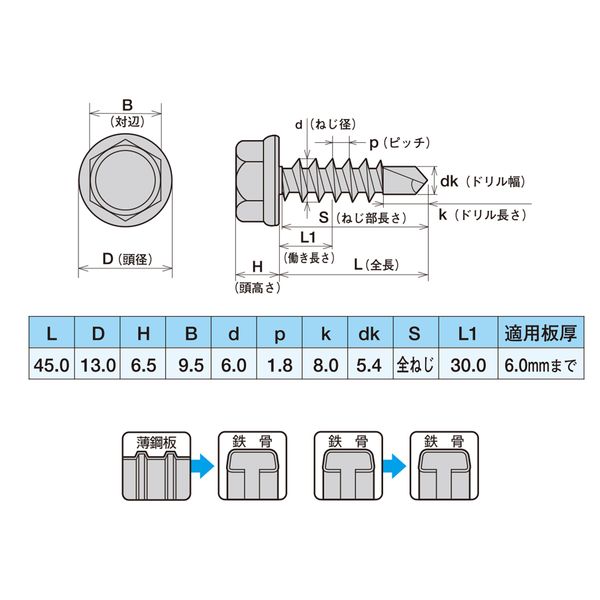 B
(対辺)

D(頭径)

d(ねじ径)

p(ピッチ)

dk(ドリル幅)

k(ドリル長さ)

S(ねじ部長さ)

L1
(働き長さ)

H
(頭高さ)

L(全長)

| L | D | H | B | d | p | k | dk | S | L1 | 適用板厚 |
|---|---|---|---|---|---|---|---|---|---|---|
| 45.0 | 13.0 | 6.5 | 9.5 | 6.0 | 1.8 | 8.0 | 5.4 | 全ねじ | 30.0 | 6.0㎜まで |

薄鋼板

鉄 骨

鉄 骨

鉄 骨