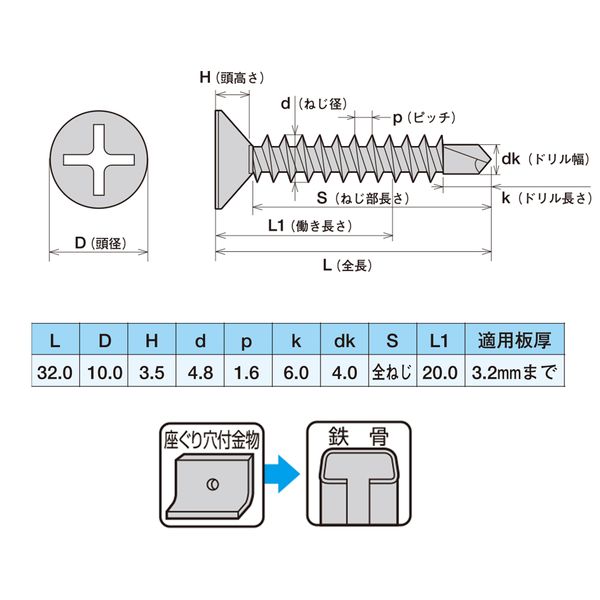 H（頭高さ）

d（ねじ径）

p（ピッチ）

dk（ドリル幅）

k（ドリル長さ）

S（ねじ部長さ）

L1（働き長さ）

L（全長）

D（頭径）

| L | D | H | d | p | k | dk | S | L1 | 適用板厚 |
|---|---|---|---|---|---|---|---|---|---|
| 32.0 | 10.0 | 3.5 | 4.8 | 1.6 | 6.0 | 4.0 | 全ねじ | 20.0 | 3.2mmまで |

座ぐり穴付金物

鉄 骨