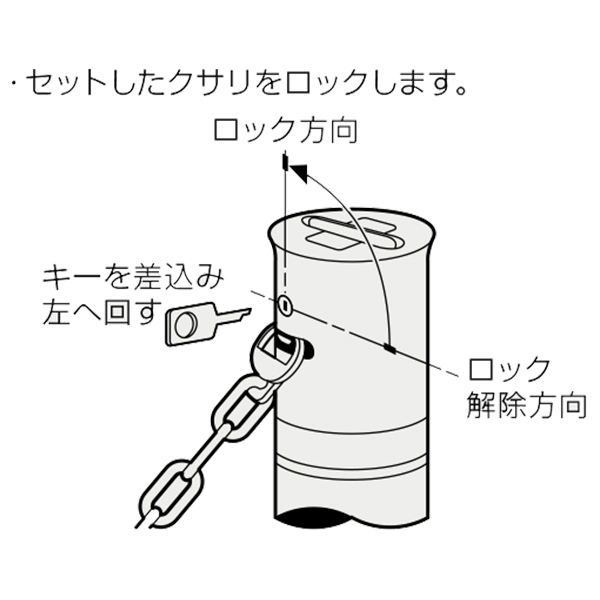 ・セットしたクサリをロックします。

ロック方向

キーを差込み
左へ回す

ロック
解除方向