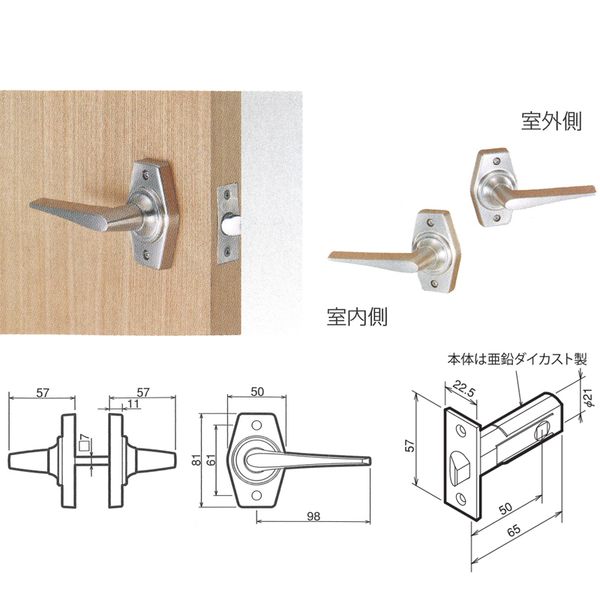 室外側

室内側

57

57

11

□7

50

81

61

98

本体は亜鉛ダイカスト製

22.5

φ21

57

50

65