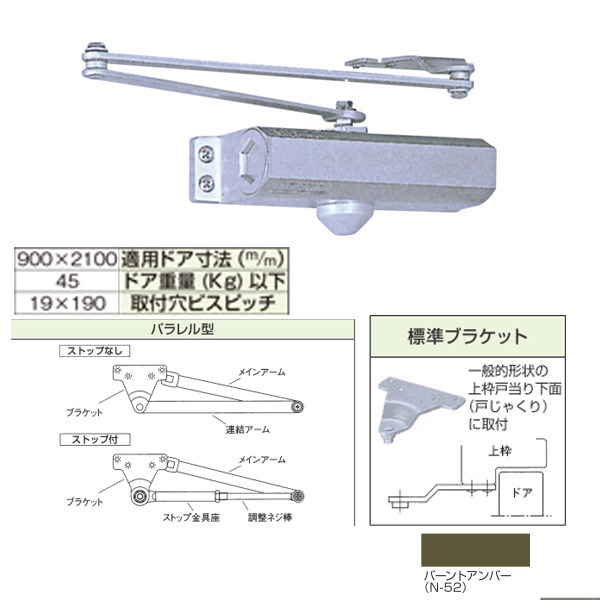 | 900×2100 | 適用ドア寸法 (m/m) |
|---|---|
| 45 | ドア重量 (Kg) 以下 |
| 19×190 | 取付穴ビスピッチ |

パラレル型

ストップなし

メインアーム

ブラケット

連結アーム

ストップ付

メインアーム

ブラケット

ストップ金具座

調整ネジ棒

標準ブラケット

一般的形状の上枠戸当り下面(戸じゃくり)に取付

上枠

ドア

バーントアンバー (N-52)