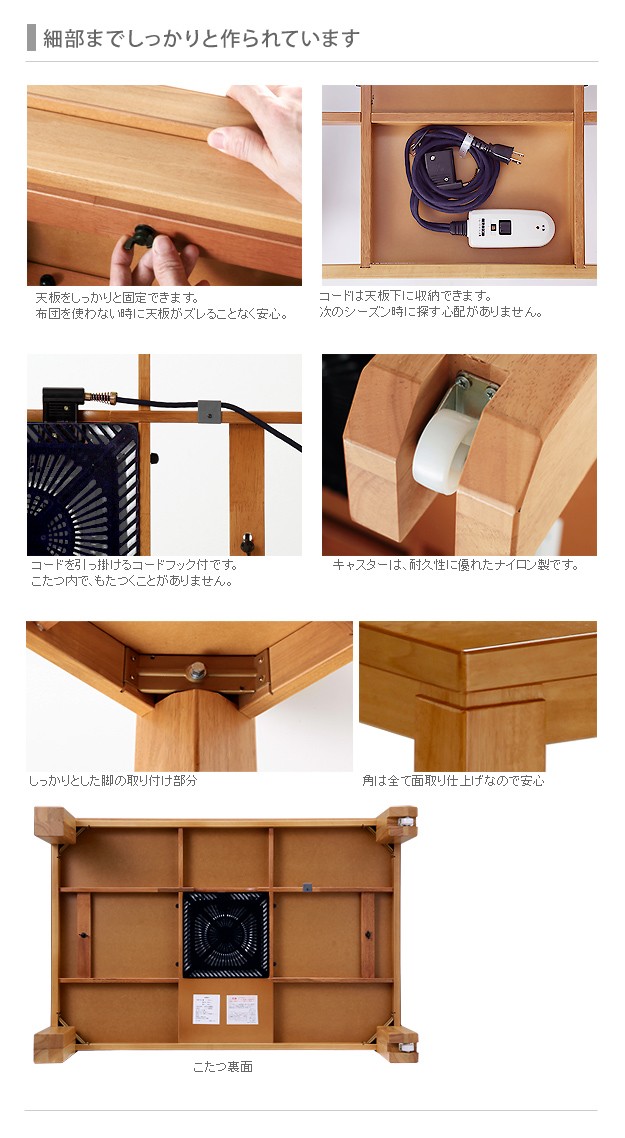 細部までしっかりと作られています

天板をしっかりと固定できます。
布団を使わない時に天板がズレることなく安心。

コードは天板下に収納できます。
次のシーズン時に探す心配がありません。

コードを引っ掛けるコードフック付です。
こたつ内で、もたつくことがありません。

キャスターは、耐久性に優れたナイロン製です。

しっかりとした脚の取り付け部分

角は全て面取り仕上げなので安心

こたつ裏面