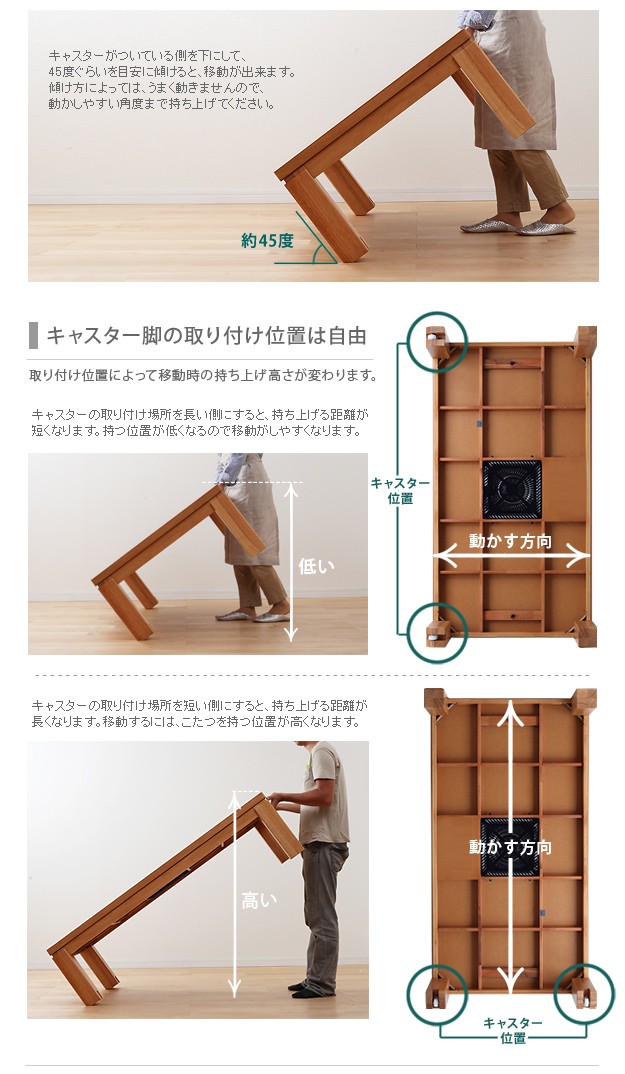 キャスターがついている側を下にして、45度ぐらいを目安に傾けると、移動が出来ます。傾け方によっては、うまく動きませんので、動かしやすい角度まで持ち上げてください。

約45度

キャスター脚の取り付け位置は自由

取り付け位置によって移動時の持ち上げ高さが変わります。

キャスターの取り付け場所を長い側にすると、持ち上げる距離が短くなります。持つ位置が低くなるので移動がしやすくなります。

低い

キャスター位置

動かす方向

キャスターの取り付け場所を短い側にすると、持ち上げる距離が長くなります。移動するには、こたつを持つ位置が高くなります。

高い

動かす方向

キャスター位置