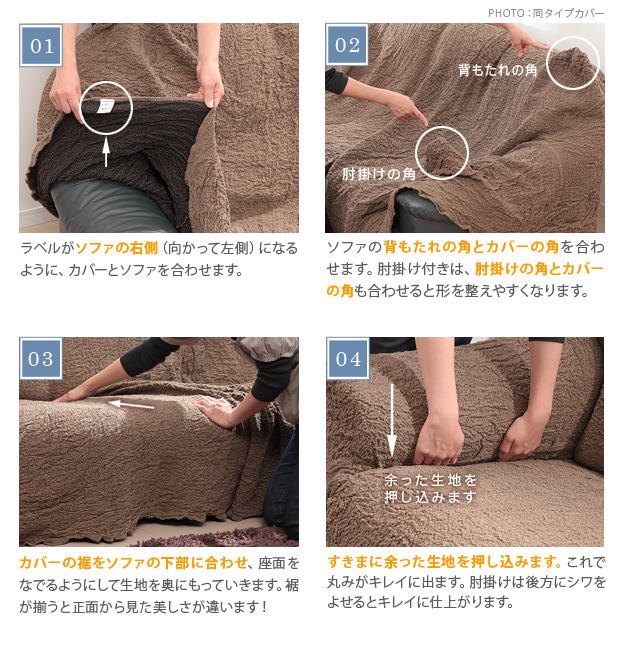 PHOTO：同タイプカバー

01

ラベルがソファの右側（向かって左側）になるように、カバーとソファを合わせます。

02

背もたれの角

肘掛けの角

ソファの背もたれの角とカバーの角を合わせます。肘掛け付きは、肘掛けの角とカバーの角も合わせると形を整えやすくなります。

03

カバーの裾をソファの下部に合わせ、座面をなでるようにして生地を奥にもっていきます。裾が揃うと正面から見た美しさが違います！

04

余った生地を押し込みます

すきまに余った生地を押し込みます。これで丸みがキレイに出ます。肘掛けは後方にシワをよせるとキレイに仕上がります。