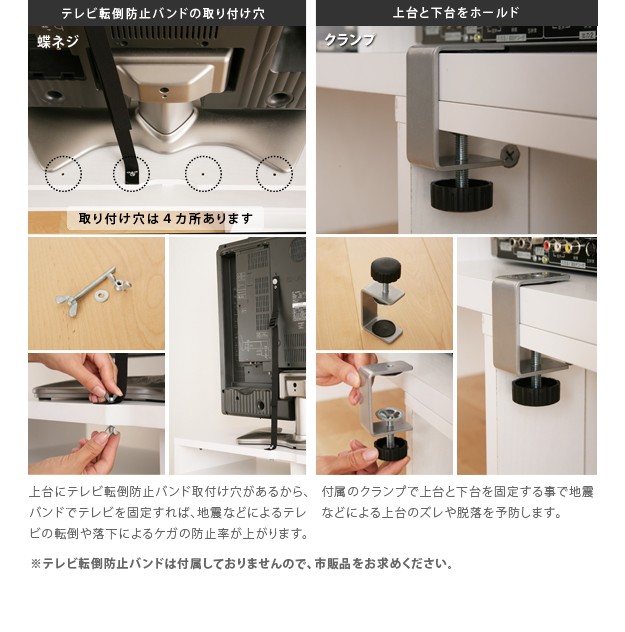 テレビ転倒防止バンドの取り付け穴

蝶ネジ

取り付け穴は４カ所あります

上台にテレビ転倒防止バンド取付け穴があるから、バンドでテレビを固定すれば、地震などによるテレビの転倒や落下によるケガの防止率が上がります。

上台と下台をホールド

クランプ

付属のクランプで上台と下台を固定する事で地震などによる上台のズレや脱落を予防します。

※テレビ転倒防止バンドは付属しておりませんので、市販品をお求めください。