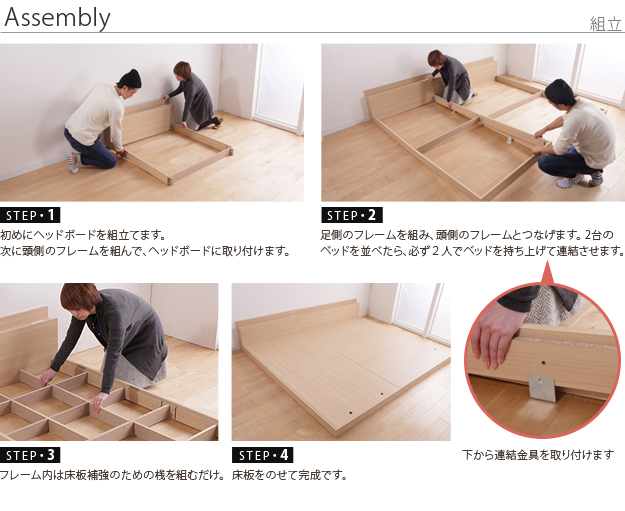 Assembly

組立

STEP・1

初めにヘッドボードを組立てます。
次に頭側のフレームを組んで、ヘッドボードに取り付けます。

STEP・2

足側のフレームを組み、頭側のフレームとつなげます。2台のベッドを並べたら、必ず２人でベッドを持ち上げて連結させます。

STEP・3

フレーム内は床板補強のための桟を組むだけ。

STEP・4

床板をのせて完成です。

下から連結金具を取り付けます