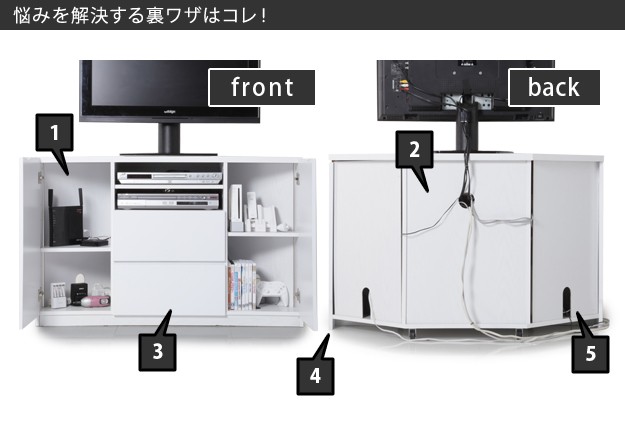 悩みを解決する裏ワザはコレ！

front

back

1

2

3

4

5