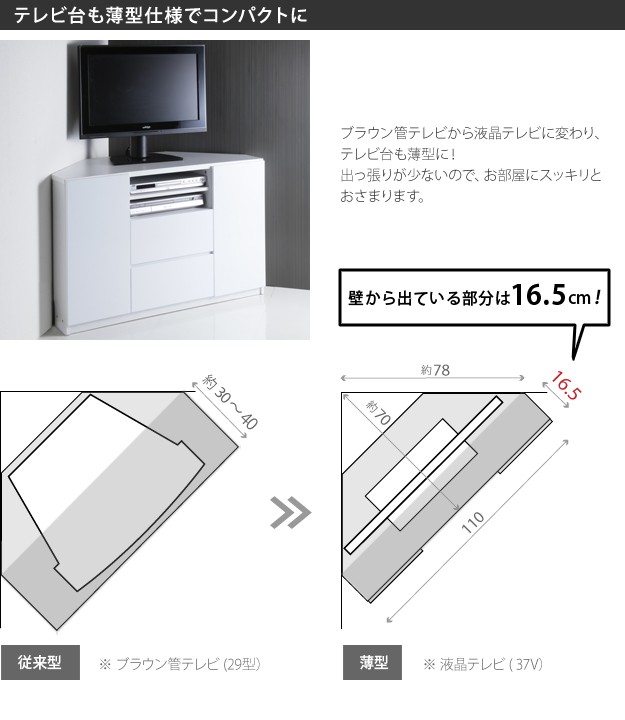 テレビ台も薄型仕様でコンパクトに

ブラウン管テレビから液晶テレビに変わり、テレビ台も薄型に！
出っ張りが少ないので、お部屋にスッキリとおさまります。

壁から出ている部分は16.5cm！

約 30～40

約78

16.5

約70

110

従来型

※ ブラウン管テレビ (29型)

薄型

※ 液晶テレビ ( 37V)