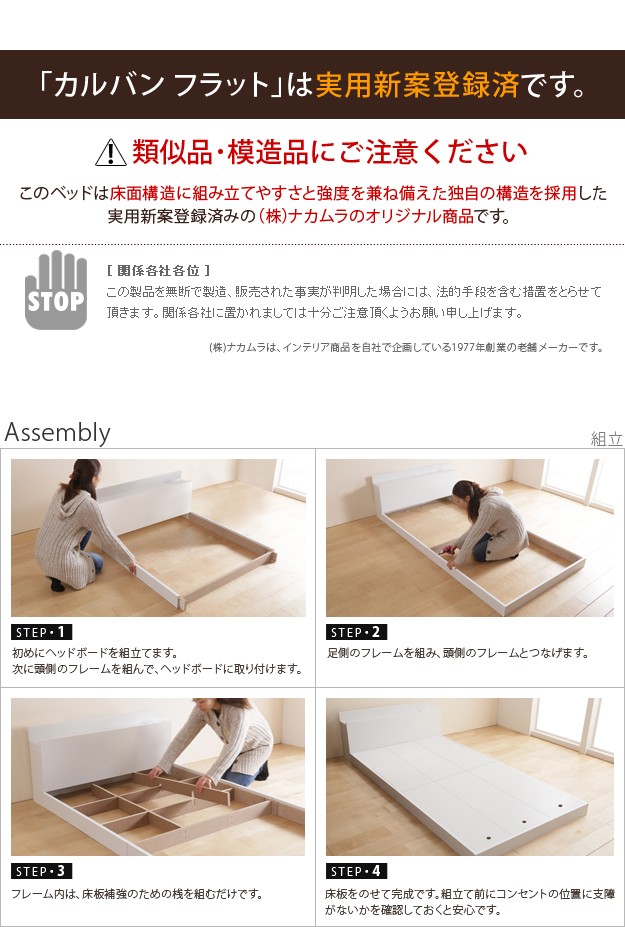 「カルバン フラット」は実用新案登録済です。

類似品・模造品にご注意ください

このベッドは床面構造に組み立てやすさと強度を兼ね備えた独自の構造を採用した実用新案登録済みの(株)ナカムラのオリジナル商品です。

STOP

[ 関係各社各位 ]
この製品を無断で製造、販売された事実が判明した場合には、法的手段を含む措置をとらせて頂きます。関係各社に置かれましては十分ご注意頂くようお願い申し上げます。

(株)ナカムラは、インテリア商品を自社で企画している1977年創業の老舗メーカーです。

Assembly

組立

STEP・1
初めにヘッドボードを組立てます。
次に頭側のフレームを組んで、ヘッドボードに取り付けます。

STEP・2
足側のフレームを組み、頭側のフレームとつなげます。

STEP・3
フレーム内は、床板補強のための桟を組むだけです。

STEP・4
床板をのせて完成です。組立て前にコンセントの位置に支障がないかを確認しておくと安心です。