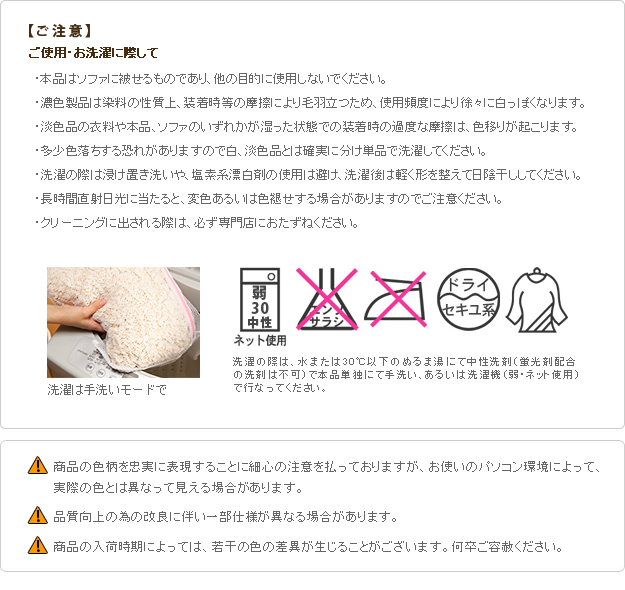 【ご注意】
ご使用・お洗濯に際して

・本品はソファに被せるものであり、他の目的に使用しないでください。

・濃色製品は染料の性質上、装着時等の摩擦により毛羽立つため、使用頻度により徐々に白っぽくなります。

・淡色品の衣料や本品、ソファのいずれかが湿った状態での装着時の過度な摩擦は、色移りが起こります。

・多少色落ちする恐れがありますので白、淡色品とは確実に分け単品で洗濯してください。

・洗濯の際は浸け置き洗いや、塩素系漂白剤の使用は避け、洗濯後は軽く形を整えて日陰干ししてください。

・長時間直射日光に当たると、変色あるいは色褪せする場合がありますのでご注意ください。

・クリーニングに出される際は、必ず専門店におたずねください。

洗濯は手洗いモードで

弱
30
中性
ネット使用

エンソ
サラシ

ドライ
セキユ系

洗濯の際は、水または30℃以下のぬるま湯にて中性洗剤(蛍光剤配合の洗剤は不可)で本品単独にて手洗い、あるいは洗濯機(弱・ネット使用)で行なってください。

商品の色柄を忠実に表現することに細心の注意を払っておりますが、お使いのパソコン環境によって、実際の色とは異なって見える場合があります。

品質向上の為の改良に伴い一部仕様が異なる場合があります。

商品の入荷時期によっては、若干の色の差異が生じることがございます。何卒ご容赦ください。