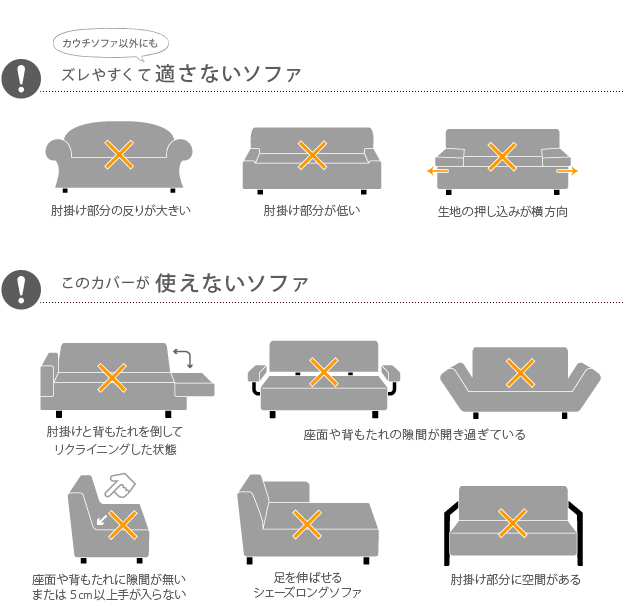 カウチソファ以外にも

ズレやすくて 適さないソファ

肘掛け部分の反りが大きい

肘掛け部分が低い

生地の押し込みが横方向

このカバーが 使えないソファ

肘掛けと背もたれを倒して リクライニングした状態

座面や背もたれの隙間が開き過ぎている

座面や背もたれに隙間が無い または 5cm以上手が入らない

足を伸ばせる シェーズロングソファ

肘掛け部分に空間がある