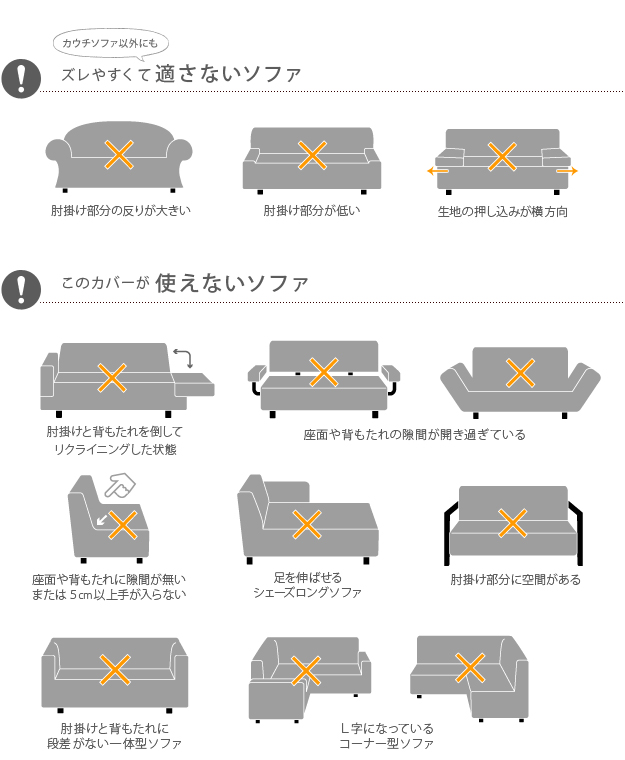 カウチソファ以外にも

ズレやすくて 適さないソファ

肘掛け部分の反りが大きい

肘掛け部分が低い

生地の押し込みが横方向

このカバーが 使えないソファ

肘掛けと背もたれを倒して リクライニングした状態

座面や背もたれの隙間が開き過ぎている

座面や背もたれに隙間が無い または 5cm以上手が入らない

足を伸ばせる シェーズロングソファ

肘掛け部分に空間がある

肘掛けと背もたれに 段差がない一体型ソファ

L字になっている コーナー型ソファ