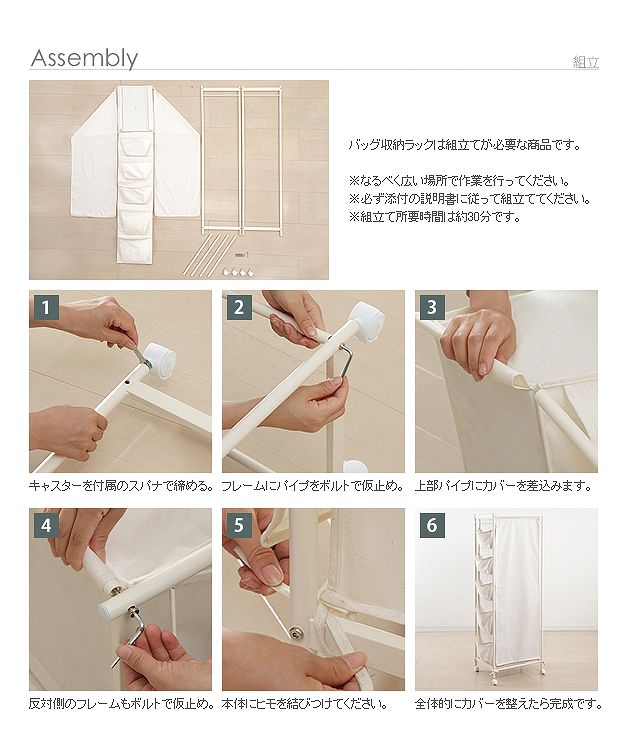 Assembly

組立

バッグ収納ラックは組立てが必要な商品です。

※なるべく広い場所で作業を行ってください。
※必ず添付の説明書に従って組立ててください。
※組立て所要時間は約30分です。

1

キャスターを付属のスパナで締める。

2

フレームにパイプをボルトで仮止め。

3

上部パイプにカバーを差込みます。

4

反対側のフレームもボルトで仮止め。

5

本体にヒモを結びつけてください。

6

全体的にカバーを整えたら完成です。