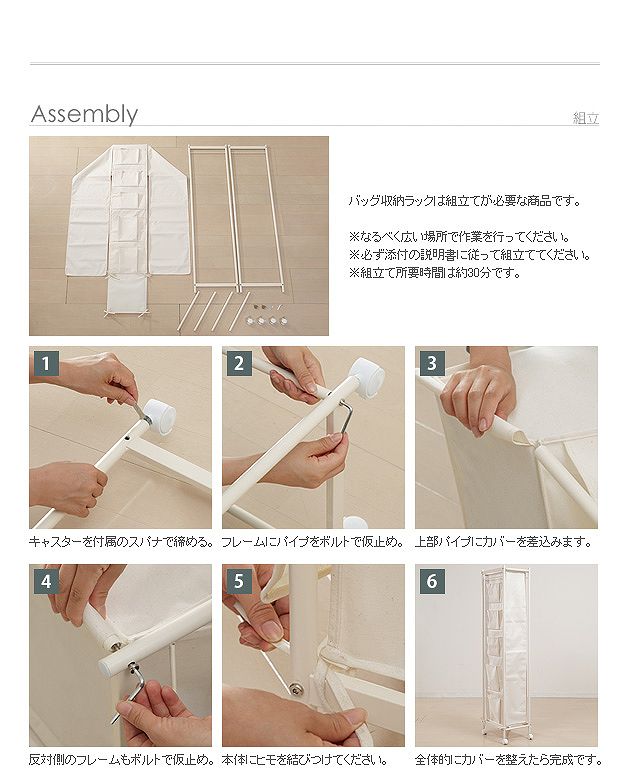 Assembly

組立

バッグ収納ラックは組立てが必要な商品です。

※なるべく広い場所で作業を行ってください。
※必ず添付の説明書に従って組立ててください。
※組立て所要時間は約30分です。

1

キャスターを付属のスパナで締める。

2

フレームにパイプをボルトで仮止め。

3

上部パイプにカバーを差込みます。

4

反対側のフレームもボルトで仮止め。

5

本体にヒモを結びつけてください。

6

全体的にカバーを整えたら完成です。