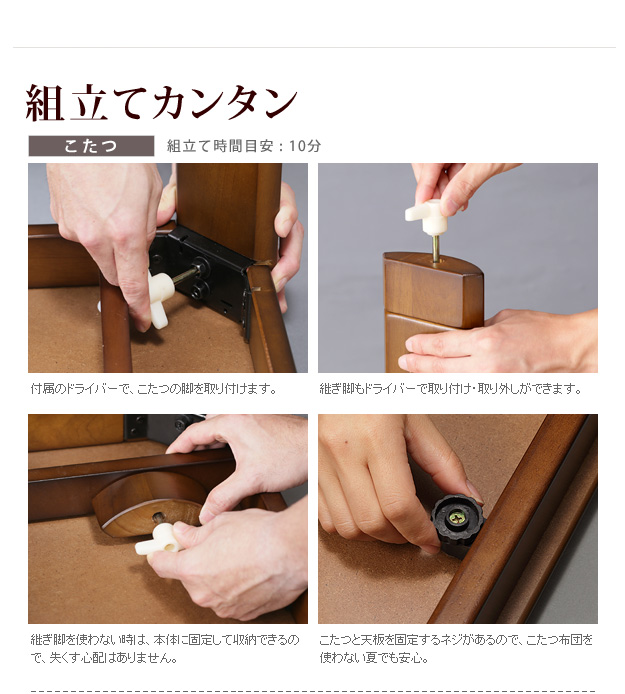 組立てカンタン

こたつ

組立て時間目安：10分

付属のドライバーで、こたつの脚を取り付けます。

継ぎ脚もドライバーで取り付け・取り外しができます。

継ぎ脚を使わない時は、本体に固定して収納できるので、失くす心配はありません。

こたつと天板を固定するネジがあるので、こたつ布団を使わない夏でも安心。