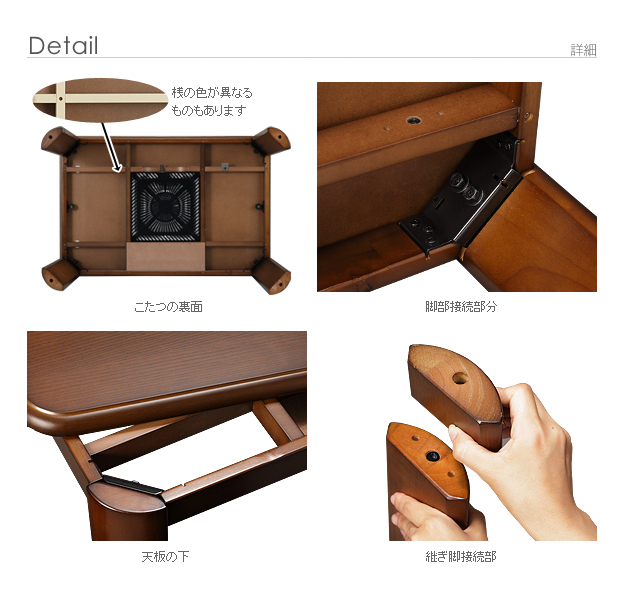 Detail

詳細

桟の色が異なるものもあります

こたつの裏面

脚部接続部分

天板の下

継ぎ脚接続部