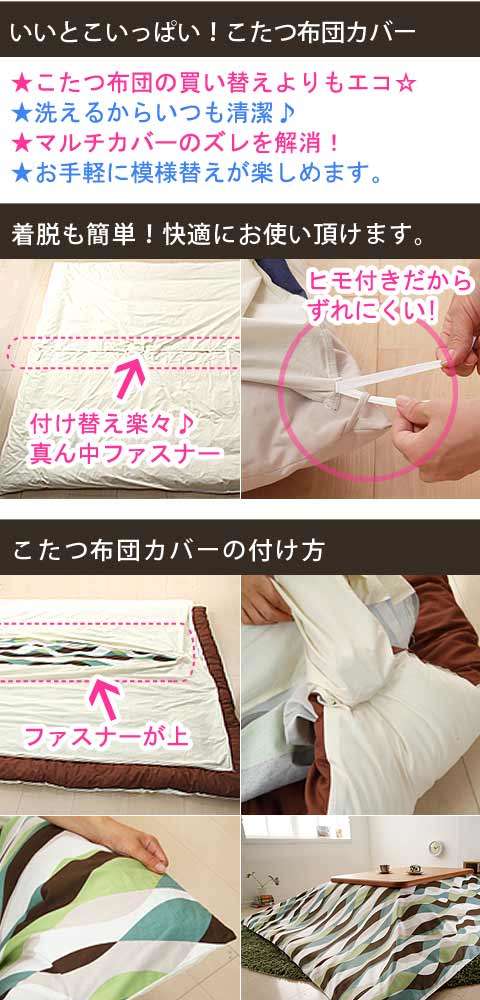 いいとこいっぱい！こたつ布団カバー

★こたつ布団の買い替えよりもエコ☆
★洗えるからいつも清潔♪
★マルチカバーのズレを解消！
★お手軽に模様替えが楽しめます。

着脱も簡単！快適にお使い頂けます。

付け替え楽々♪
真ん中ファスナー

ヒモ付きだから
ずれにくい!

こたつ布団カバーの付け方

ファスナーが上