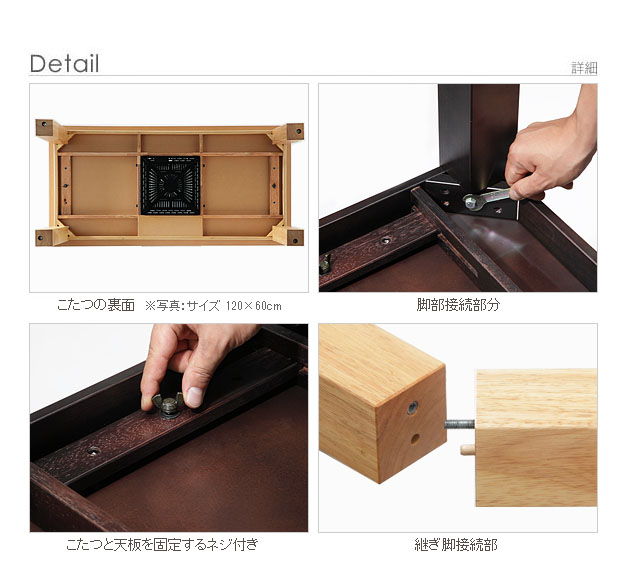 Detail

詳細

こたつの裏面　※写真：サイズ 120×60cm

脚部接続部分

こたつと天板を固定するネジ付き

継ぎ脚接続部