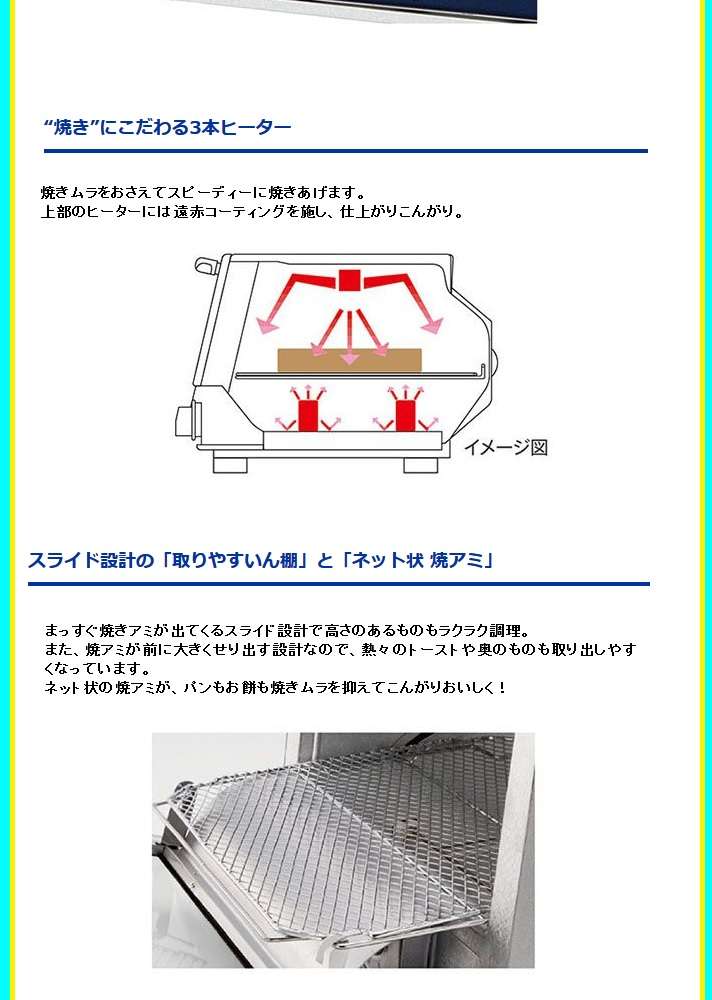 “焼き”にこだわる3本ヒーター

焼きムラをおさえてスピーディーに焼きあげます。
上部のヒーターには遠赤コーティングを施し、仕上がりこんがり。

イメージ図

スライド設計の「取りやすいん棚」と「ネット状 焼アミ」

まっすぐ焼きアミが出てくるスライド設計で高さのあるものもラクラク調理。
また、焼アミが前に大きくせり出す設計なので、熱々のトーストや奥のものも取り出しやすくなっています。
ネット状の焼アミが、パンもお餅も焼きムラを抑えてこんがりおいしく！