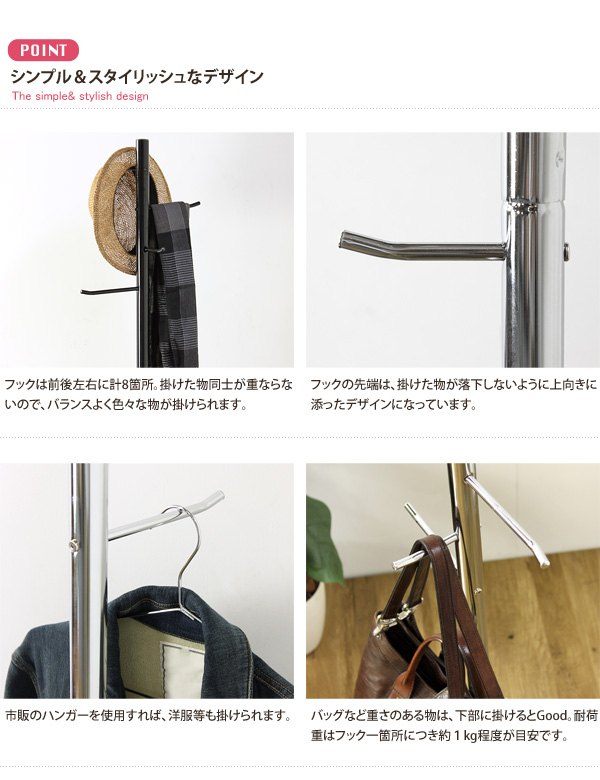 POINT

シンプル＆スタイリッシュなデザイン

The simple& stylish design

フックは前後左右に計8箇所。掛けた物同士が重ならないので、バランスよく色々な物が掛けられます。

フックの先端は、掛けた物が落下しないように上向きに添ったデザインになっています。

市販のハンガーを使用すれば、洋服等も掛けられます。

バッグなど重さのある物は、下部に掛けるとGood。耐荷重はフック一箇所につき約１kg程度が目安です。