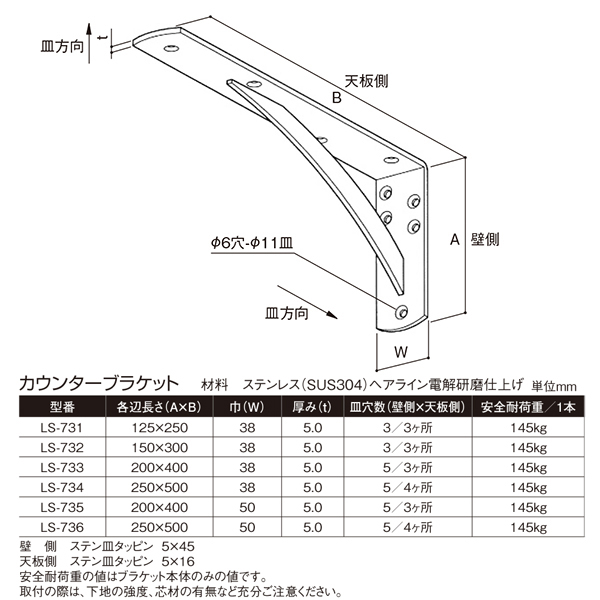 皿方向

t

天板側

B

A 壁側

φ6穴-φ11皿

皿方向

W

カウンターブラケット　材料　ステンレス(SUS304)ヘアライン電解研磨仕上げ　単位mm

| 型番 | 各辺長さ(A×B) | 巾(W) | 厚み(t) | 皿穴数(壁側×天板側) | 安全耐荷重／1本 |
|---|---|---|---|---|---|
| LS-731 | 125×250 | 38 | 5.0 | 3／3ヶ所 | 145kg |
| LS-732 | 150×300 | 38 | 5.0 | 3／3ヶ所 | 145kg |
| LS-733 | 200×400 | 38 | 5.0 | 5／3ヶ所 | 145kg |
| LS-734 | 250×500 | 38 | 5.0 | 5／4ヶ所 | 145kg |
| LS-735 | 200×400 | 50 | 5.0 | 5／3ヶ所 | 145kg |
| LS-736 | 250×500 | 50 | 5.0 | 5／4ヶ所 | 145kg |

壁　側　ステン皿タッピン　5×45
天板側　ステン皿タッピン　5×16
安全耐荷重の値はブラケット本体のみの値です。
取付の際は、下地の強度、芯材の有無など充分ご注意ください。