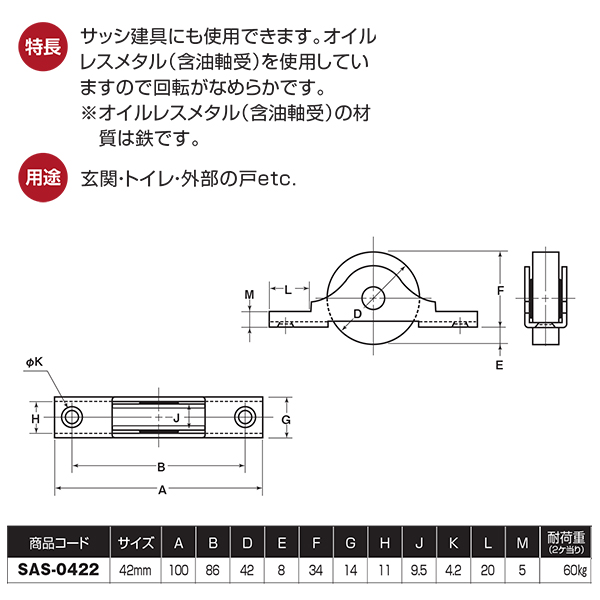 特長 サッシ建具にも使用できます。オイルレスメタル（含油軸受）を使用していますので回転がなめらかです。
※オイルレスメタル（含油軸受）の材質は鉄です。

用途 玄関・トイレ・外部の戸etc.

M
L
D
F
E
φK
H
J
G
B
A

| 商品コード | サイズ | A | B | D | E | F | G | H | J | K | L | M | 耐荷重 (2ケ当り) |
|---|---|---|---|---|---|---|---|---|---|---|---|---|---|
| SAS-0422 | 42mm | 100 | 86 | 42 | 8 | 34 | 14 | 11 | 9.5 | 4.2 | 20 | 5 | 60㎏ |