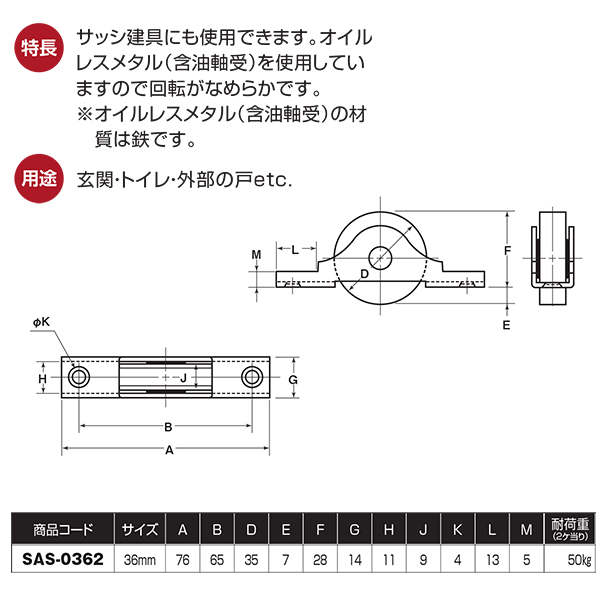 特長

サッシ建具にも使用できます。オイルレスメタル(含油軸受)を使用していますので回転がなめらかです。
※オイルレスメタル(含油軸受)の材質は鉄です。

用途

玄関・トイレ・外部の戸etc.

M
L
D
F
E
φK
H
J
G
B
A

| 商品コード | サイズ | A | B | D | E | F | G | H | J | K | L | M | 耐荷重 (2ケ当り) |
|---|---|---|---|---|---|---|---|---|---|---|---|---|---|
| SAS-0362 | 36mm | 76 | 65 | 35 | 7 | 28 | 14 | 11 | 9 | 4 | 13 | 5 | 50㎏ |