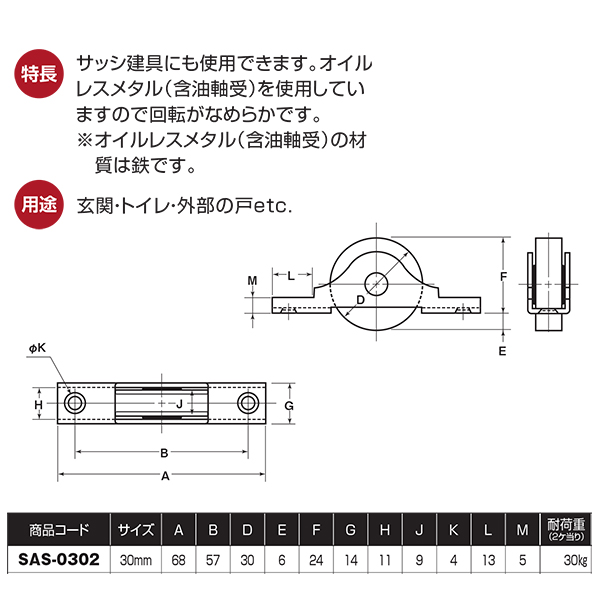 特長

サッシ建具にも使用できます。オイルレスメタル（含油軸受）を使用していますので回転がなめらかです。
※オイルレスメタル（含油軸受）の材質は鉄です。

用途

玄関・トイレ・外部の戸etc.

M
L
D
F
E
φK
H
J
G
B
A

| 商品コード | サイズ | A | B | D | E | F | G | H | J | K | L | M | 耐荷重 (2ケ当り) |
|---|---|---|---|---|---|---|---|---|---|---|---|---|---|
| SAS-0302 | 30mm | 68 | 57 | 30 | 6 | 24 | 14 | 11 | 9 | 4 | 13 | 5 | 30kg |