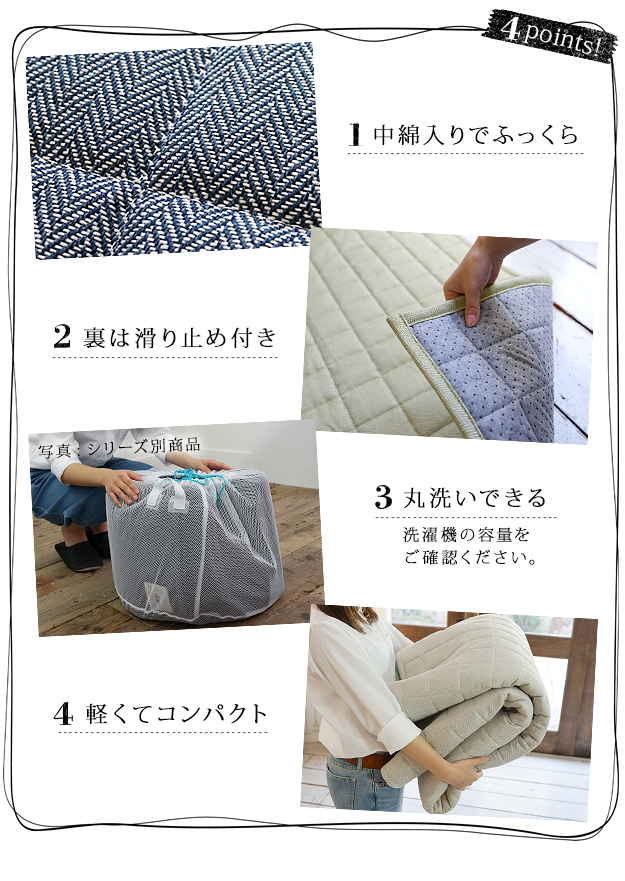 4 points!

1 中綿入りでふっくら

2 裏は滑り止め付き

写真：シリーズ別商品

3 丸洗いできる

洗濯機の容量をご確認ください。

4 軽くてコンパクト