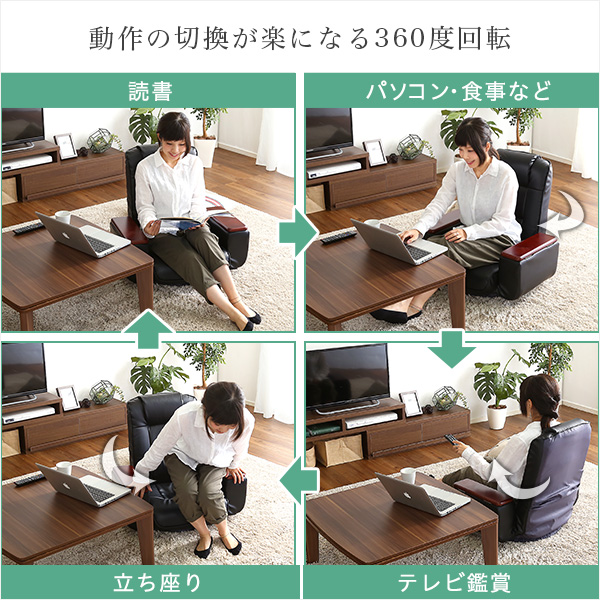 動作の切換が楽になる360度回転

読書

パソコン・食事など

立ち座り

テレビ鑑賞