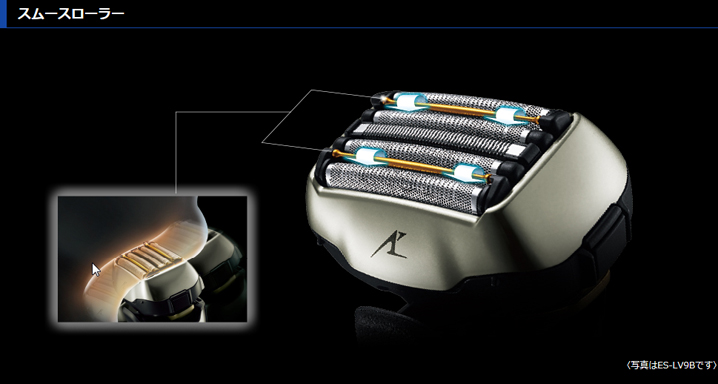 スムースローラー

〈写真はES-LV9Bです〉