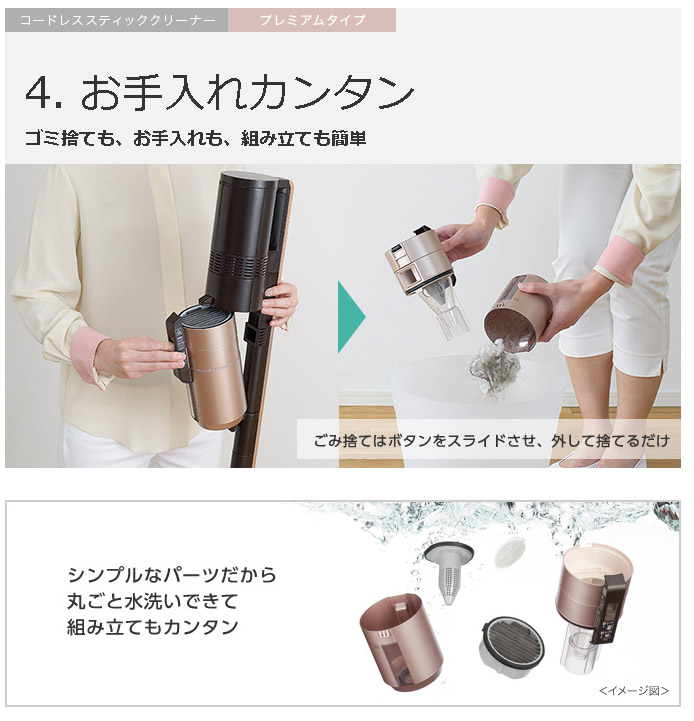 コードレススティッククリーナー プレミアムタイプ

4. お手入れカンタン

ゴミ捨ても、お手入れも、組み立ても簡単

ごみ捨てはボタンをスライドさせ、外して捨てるだけ

シンプルなパーツだから
丸ごと水洗いできて
組み立てもカンタン

<イメージ図>