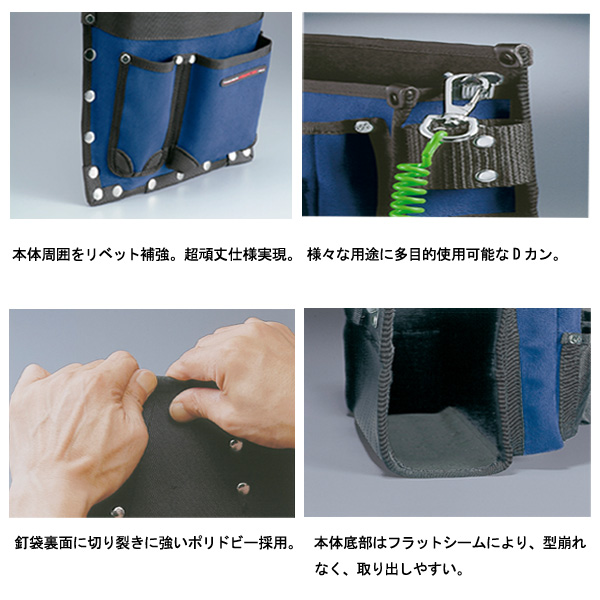 本体周囲をリベット補強。超頑丈仕様実現。

様々な用途に多目的使用可能なＤカン。

釘袋裏面に切り裂きに強いポリドビー採用。

本体底部はフラットシームにより、型崩れなく、取り出しやすい。