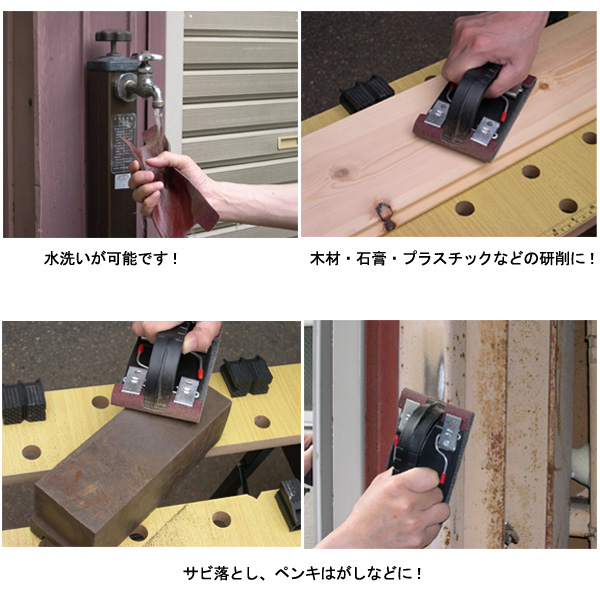 水洗いが可能です！

木材・石膏・プラスチックなどの研削に！

サビ落とし、ペンキはがしなどに！