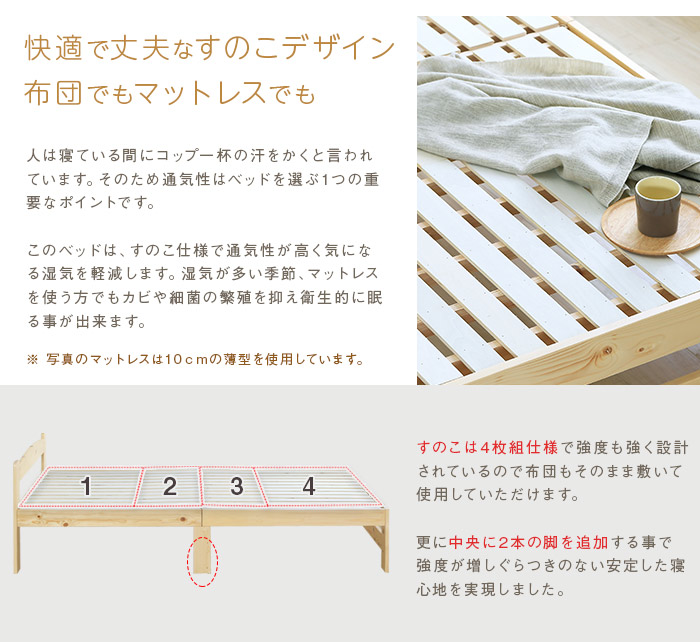 快適で丈夫なすのこデザイン
布団でもマットレスでも

人は寝ている間にコップ一杯の汗をかくと言われています。そのため通気性はベッドを選ぶ1つの重要なポイントです。

このベッドは、すのこ仕様で通気性が高く気になる湿気を軽減します。湿気が多い季節、マットレスを使う方でもカビや細菌の繁殖を抑え衛生的に眠る事が出来ます。

※ 写真のマットレスは10cmの薄型を使用しています。

1 2 3 4

すのこは4枚組仕様で強度も強く設計されているので布団もそのまま敷いて使用していただけます。

更に中央に2本の脚を追加する事で強度が増しぐらつきのない安定した寝心地を実現しました。