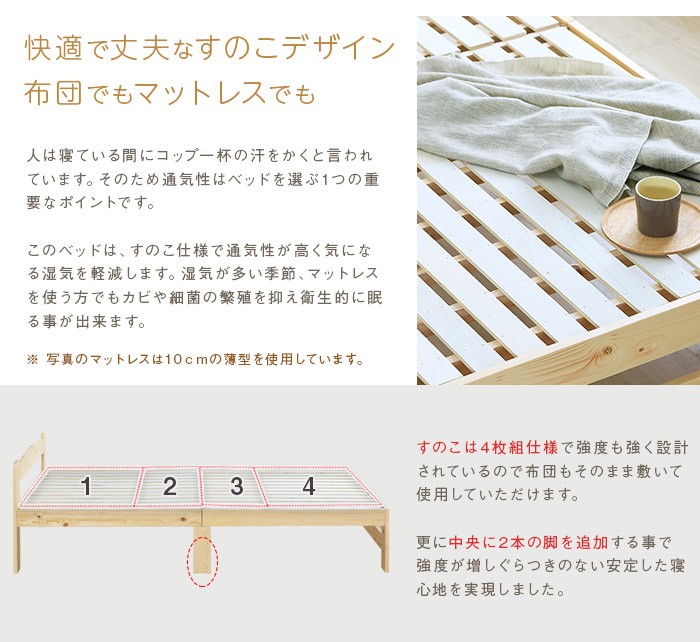 快適で丈夫なすのこデザイン
布団でもマットレスでも

人は寝ている間にコップ一杯の汗をかくと言われています。そのため通気性はベッドを選ぶ1つの重要なポイントです。

このベッドは、すのこ仕様で通気性が高く気になる湿気を軽減します。湿気が多い季節、マットレスを使う方でもカビや細菌の繁殖を抑え衛生的に眠る事が出来ます。

※ 写真のマットレスは10cmの薄型を使用しています。

1 2 3 4

すのこは4枚組仕様で強度も強く設計されているので布団もそのまま敷いて使用していただけます。

更に中央に2本の脚を追加する事で強度が増しぐらつきのない安定した寝心地を実現しました。