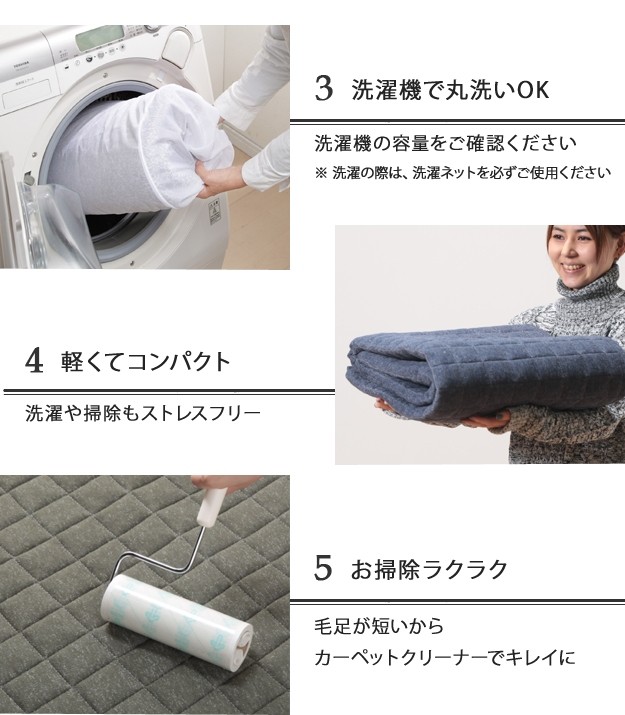 TOSHIBA

3 洗濯機で丸洗いOK

洗濯機の容量をご確認ください
※ 洗濯の際は、洗濯ネットを必ずご使用ください

4 軽くてコンパクト

洗濯や掃除もストレスフリー

5 お掃除ラクラク

毛足が短いから
カーペットクリーナーでキレイに