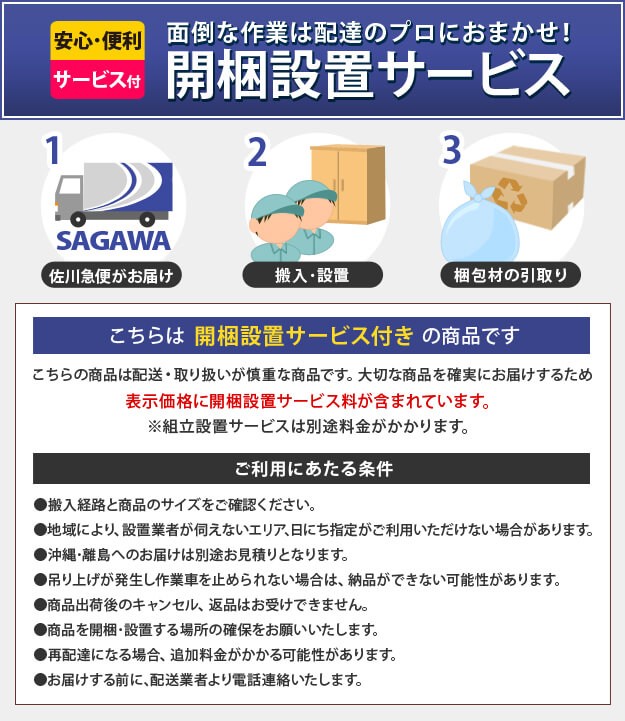 安心・便利
サービス付
面倒な作業は配達のプロにおまかせ！
開梱設置サービス

1
SAGAWA
佐川急便がお届け

2
搬入・設置

3
梱包材の引取り

こちらは 開梱設置サービス付き の商品です

こちらの商品は配送・取り扱いが慎重な商品です。大切な商品を確実にお届けするため
表示価格に開梱設置サービス料が含まれています。
※組立設置サービスは別途料金がかかります。

ご利用にあたる条件

●搬入経路と商品のサイズをご確認ください。
●地域により、設置業者が伺えないエリア、日にち指定がご利用いただけない場合があります。
●沖縄・離島へのお届けは別途お見積りとなります。
●吊り上げが発生し作業車を止められない場合は、納品ができない可能性があります。
●商品出荷後のキャンセル、返品はお受けできません。
●商品を開梱・設置する場所の確保をお願いいたします。
●再配達になる場合、追加料金がかかる可能性があります。
●お届けする前に、配送業者より電話連絡いたします。