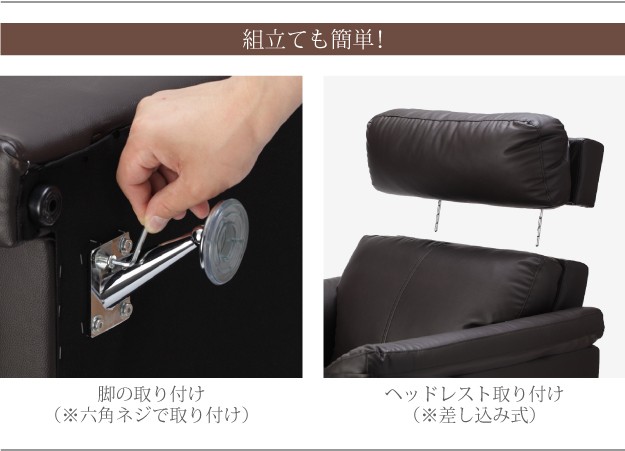 組立ても簡単!

脚の取り付け
(※六角ネジで取り付け)

ヘッドレスト取り付け
(※差し込み式)