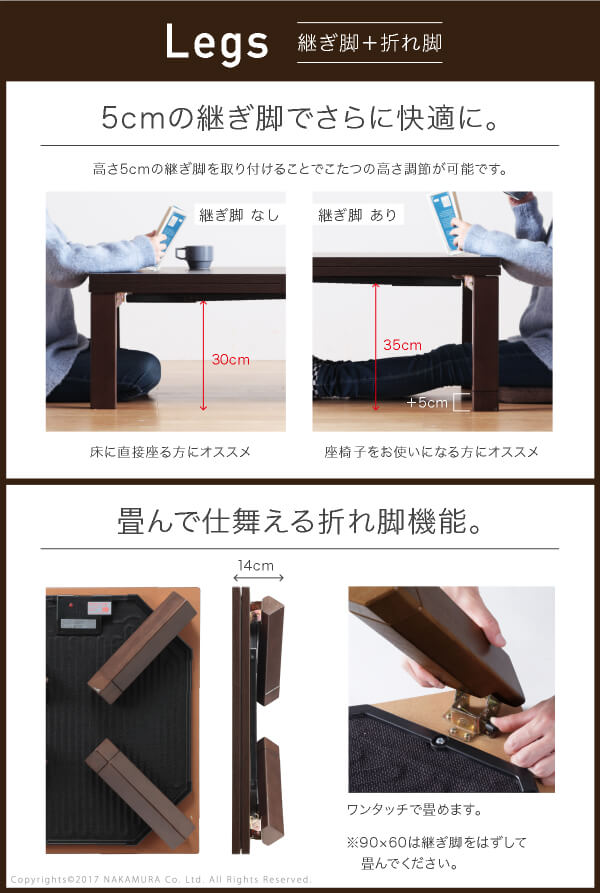 Legs 継ぎ脚＋折れ脚

5cmの継ぎ脚でさらに快適に。

高さ5cmの継ぎ脚を取り付けることでこたつの高さ調節が可能です。

継ぎ脚 なし

30cm

床に直接座る方にオススメ

継ぎ脚 あり

35cm

+5cm

座椅子をお使いになる方にオススメ

畳んで仕舞える折れ脚機能。

14cm

ワンタッチで畳めます。

※90×60は継ぎ脚をはずして畳んでください。

Copyrights©2017 NAKAMURA Co. Ltd. All Rights Reserved.